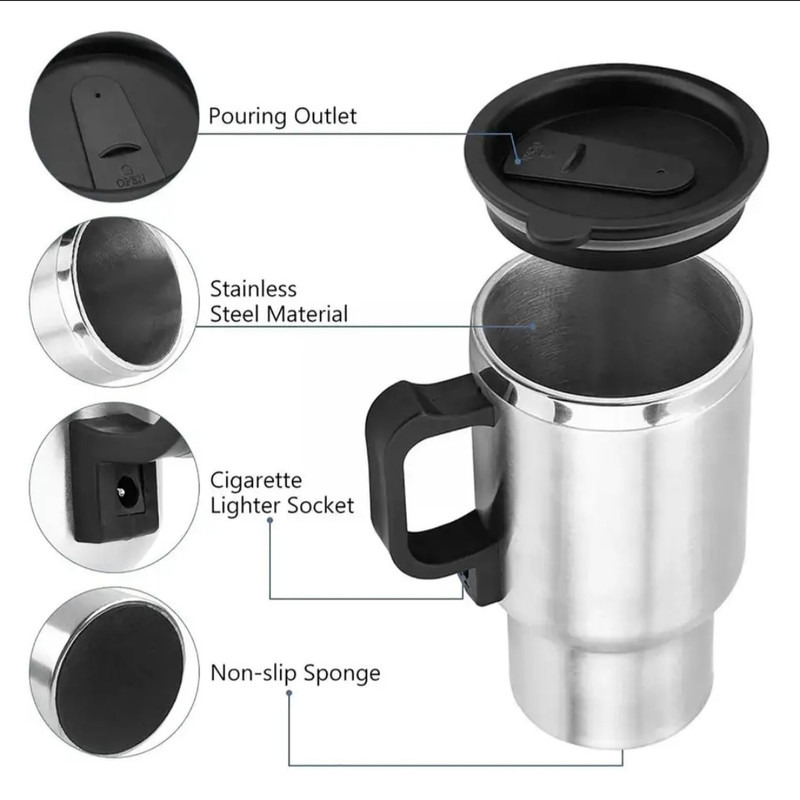 OPEN

Pouring Outlet

Stainless Steel Material

Cigarette Lighter Socket

Non-slip Sponge